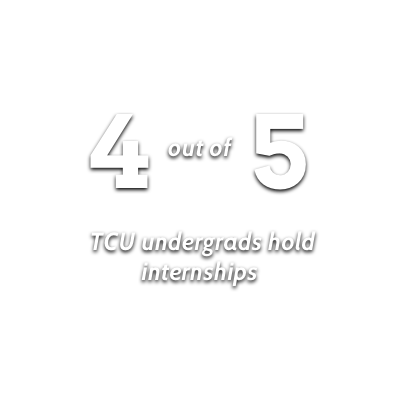 4 out of 5

TCU undergrads hold internships